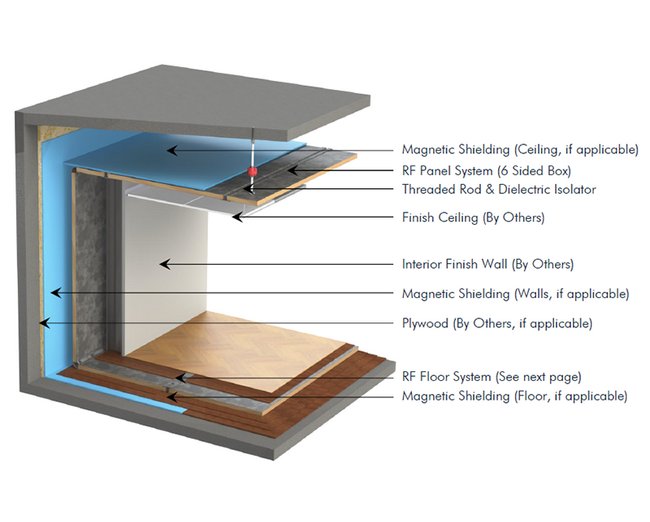 Magnetic Shielding (Ceiling, if applicable)
RF Panel System (6 Sided Box)
Threaded Rod & Dielectric Isolator
Finish Ceiling (By Others)
Interior Finish Wall (By Others)
Magnetic Shielding (Walls, if applicable)
Plywood (By Others, if applicable)
RF Floor System (See next page)
Magnetic Shielding (Floor, if applicable)