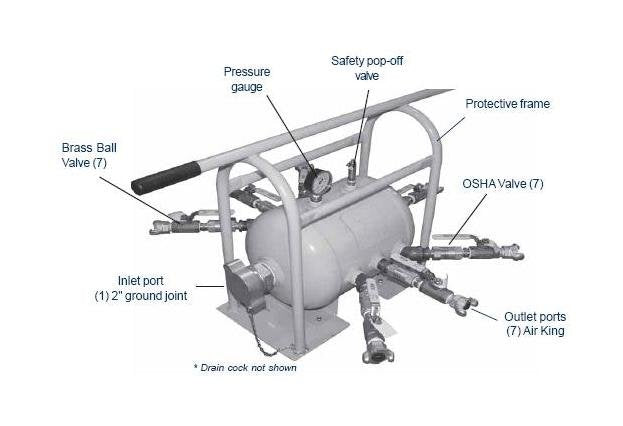 Pressure gauge

Safety pop-off valve

Protective frame

Brass Ball Valve (7)

OSHA Valve (7)

Inlet port (1) 2" ground joint

Outlet ports (7) Air King

* Drain cock not shown