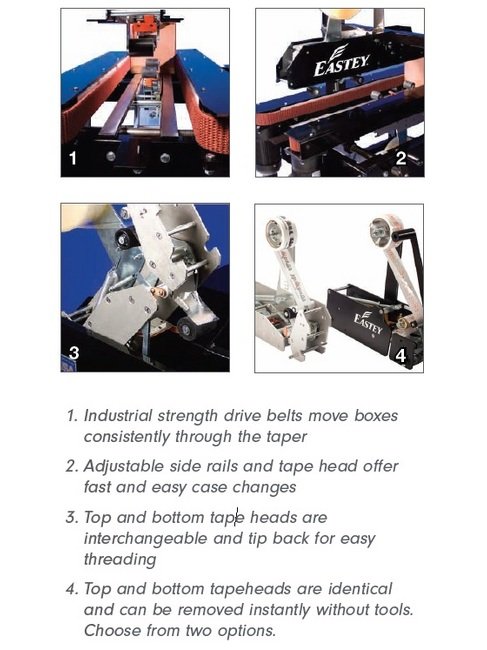 1

EASTEY

2

3

EASTEY

4

1. Industrial strength drive belts move boxes consistently through the taper

2. Adjustable side rails and tape head offer fast and easy case changes

3. Top and bottom tape heads are interchangeable and tip back for easy threading

4. Top and bottom tapeheads are identical and can be removed instantly without tools. Choose from two options.