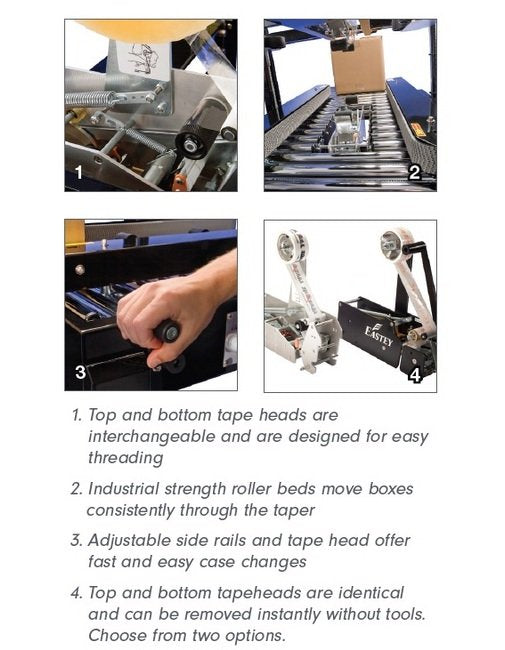 1

2

3

EASTEY

4

1. Top and bottom tape heads are interchangeable and are designed for easy threading

2. Industrial strength roller beds move boxes consistently through the taper

3. Adjustable side rails and tape head offer fast and easy case changes

4. Top and bottom tapeheads are identical and can be removed instantly without tools. Choose from two options.