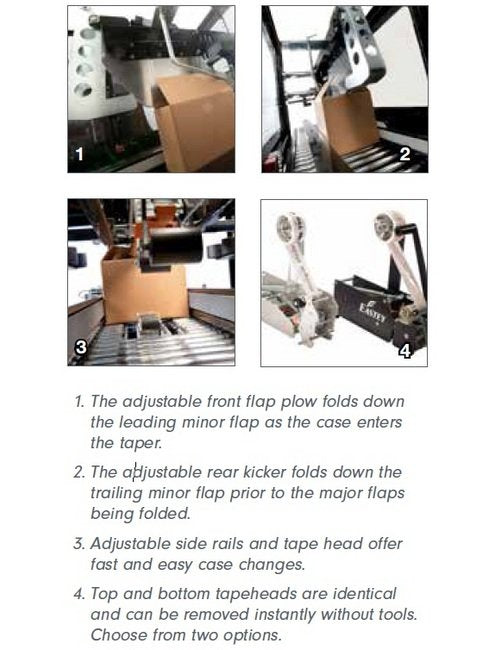 1

2

3

EASTEY

4

1. The adjustable front flap plow folds down the leading minor flap as the case enters the taper.

2. The adjustable rear kicker folds down the trailing minor flap prior to the major flaps being folded.

3. Adjustable side rails and tape head offer fast and easy case changes.

4. Top and bottom tapeheads are identical and can be removed instantly without tools. Choose from two options.