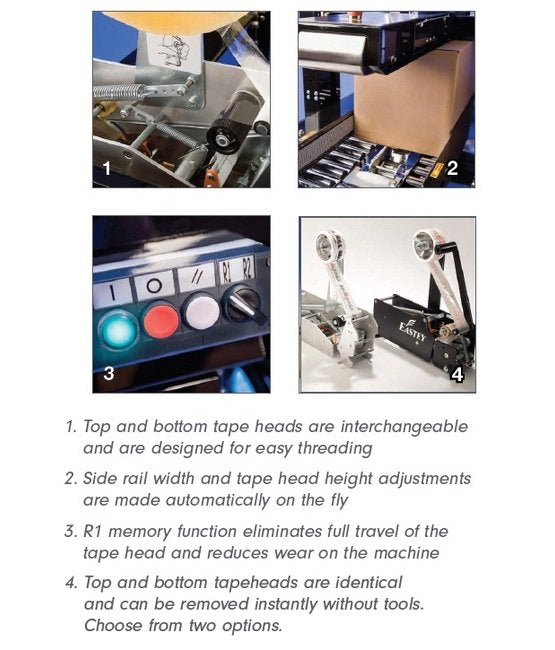 1

2

I O // R1 R2

3

EASTEY

4

1. Top and bottom tape heads are interchangeable and are designed for easy threading

2. Side rail width and tape head height adjustments are made automatically on the fly

3. R1 memory function eliminates full travel of the tape head and reduces wear on the machine

4. Top and bottom tapeheads are identical and can be removed instantly without tools. Choose from two options.