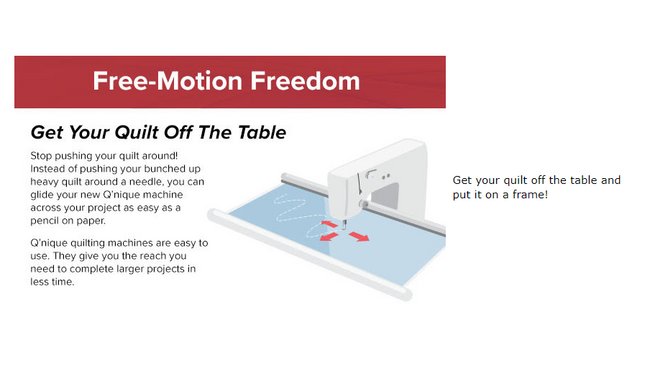 Free-Motion Freedom

Get Your Quilt Off The Table

Stop pushing your quilt around! Instead of pushing your bunched up heavy quilt around a needle, you can glide your new Q'nique machine across your project as easy as a pencil on paper.

Q'nique quilting machines are easy to use. They give you the reach you need to complete larger projects in less time.

Get your quilt off the table and put it on a frame!