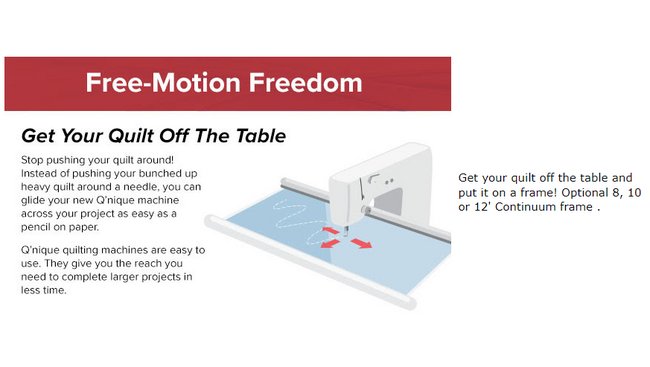 Free-Motion Freedom

Get Your Quilt Off The Table

Stop pushing your quilt around! Instead of pushing your bunched up heavy quilt around a needle, you can glide your new Q'nique machine across your project as easy as a pencil on paper.

Q'nique quilting machines are easy to use. They give you the reach you need to complete larger projects in less time.

Get your quilt off the table and put it on a frame! Optional 8, 10 or 12' Continuum frame .