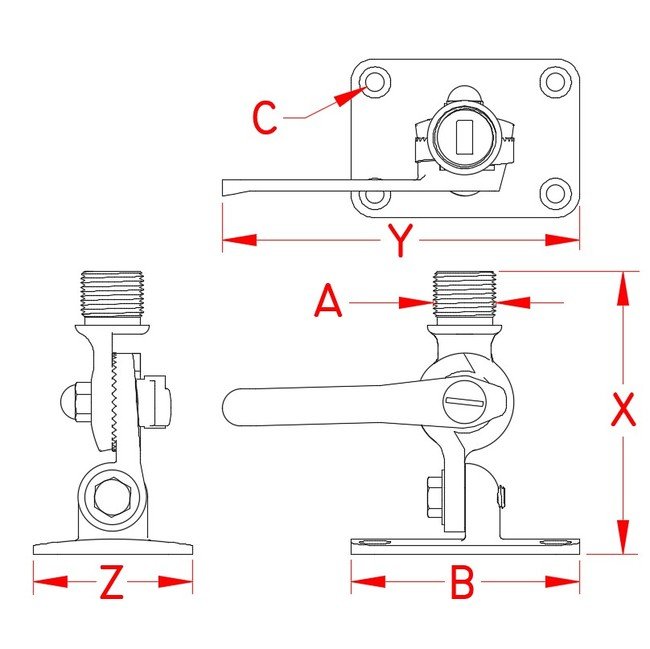 C
Y
A
X
Z
B