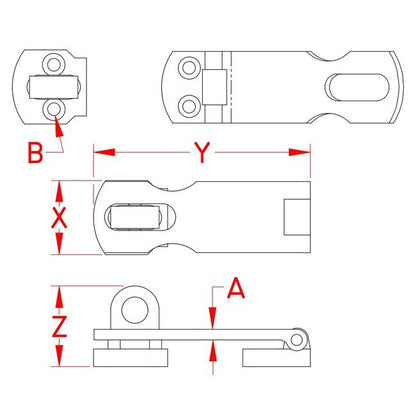 B
Y
X
A
Z