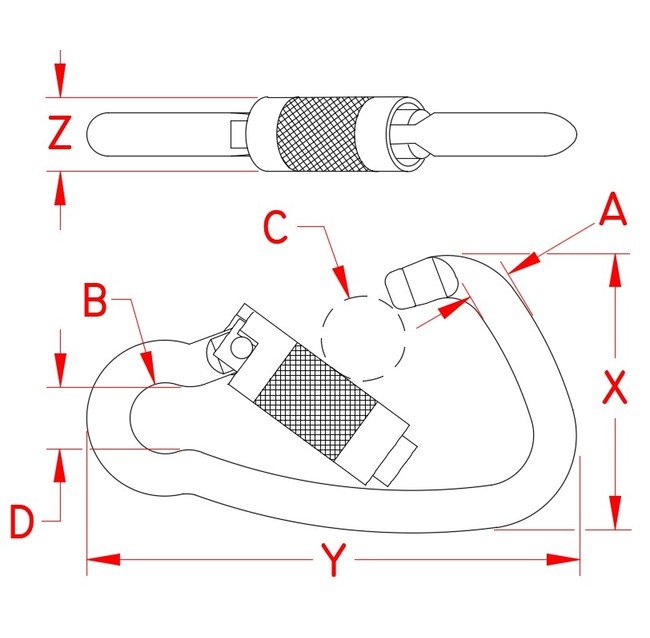 Z
C
A
B
X
D
Y