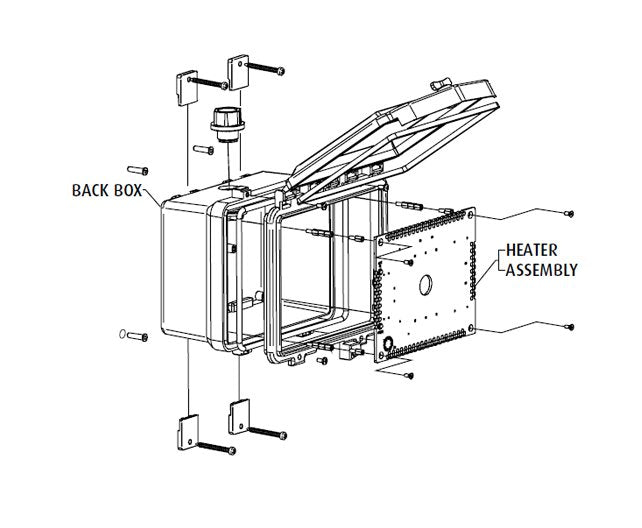 BACK BOX

HEATER
ASSEMBLY