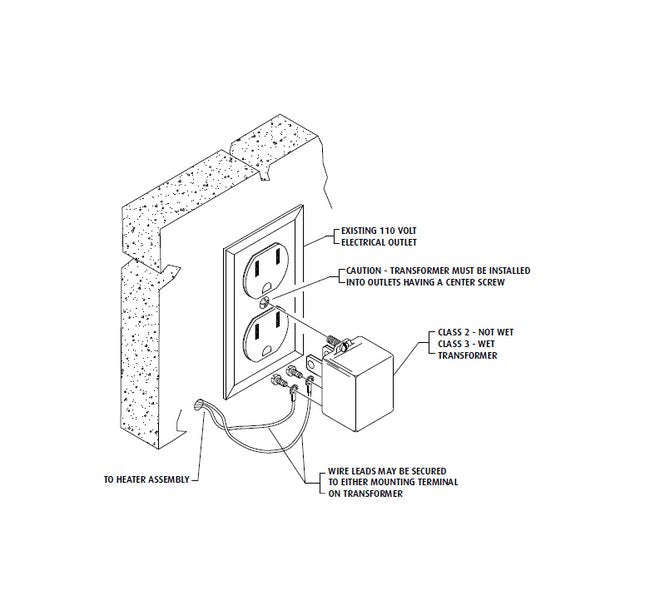 EXISTING 110 VOLT
ELECTRICAL OUTLET

CAUTION - TRANSFORMER MUST BE INSTALLED
INTO OUTLETS HAVING A CENTER SCREW

CLASS 2 - NOT WET
CLASS 3 - WET
TRANSFORMER

TO HEATER ASSEMBLY

WIRE LEADS MAY BE SECURED
TO EITHER MOUNTING TERMINAL
ON TRANSFORMER