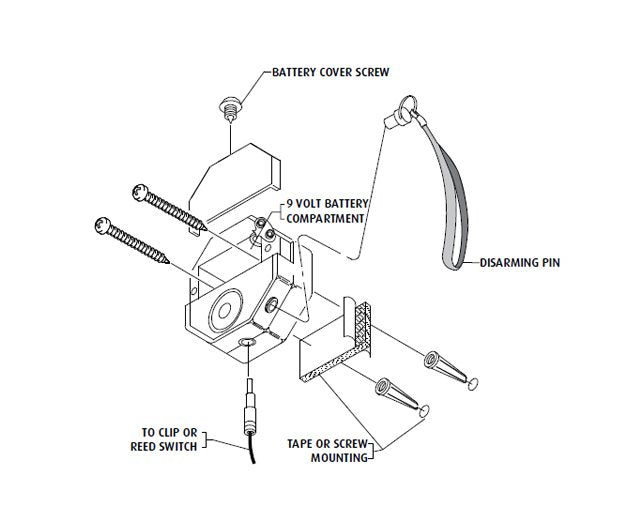 BATTERY COVER SCREW

9 VOLT BATTERY
COMPARTMENT

DISARMING PIN

TO CLIP OR
REED SWITCH

TAPE OR SCREW
MOUNTING