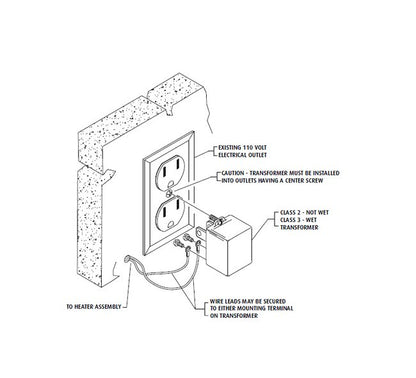 EXISTING 110 VOLT ELECTRICAL OUTLET

CAUTION - TRANSFORMER MUST BE INSTALLED INTO OUTLETS HAVING A CENTER SCREW

CLASS 2 - NOT WET
CLASS 3 - WET
TRANSFORMER

TO HEATER ASSEMBLY

WIRE LEADS MAY BE SECURED TO EITHER MOUNTING TERMINAL ON TRANSFORMER