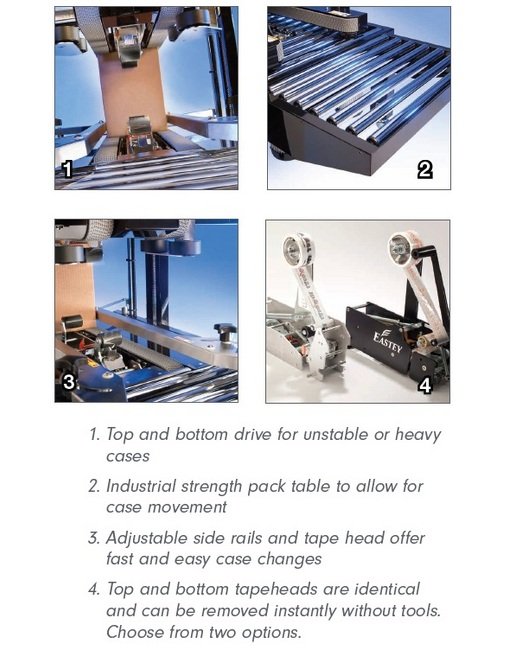 1

2

3

EASTEY

4

1. Top and bottom drive for unstable or heavy cases

2. Industrial strength pack table to allow for case movement

3. Adjustable side rails and tape head offer fast and easy case changes

4. Top and bottom tapeheads are identical and can be removed instantly without tools. Choose from two options.