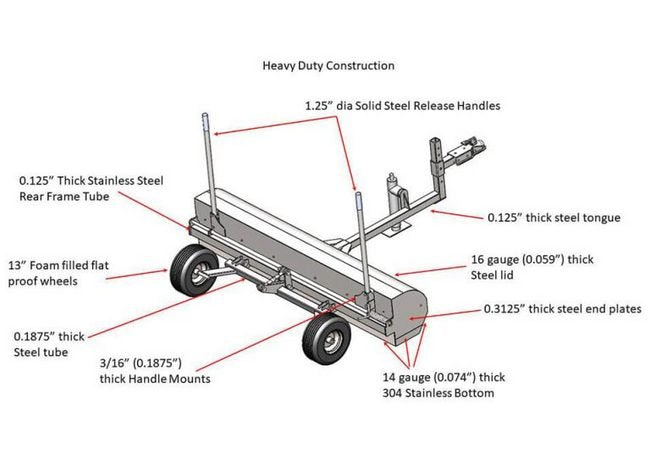 Heavy Duty Construction

1.25” dia Solid Steel Release Handles

0.125” Thick Stainless Steel Rear Frame Tube

0.125” thick steel tongue

13” Foam filled flat proof wheels

16 gauge (0.059”) thick Steel lid

0.3125” thick steel end plates

0.1875” thick Steel tube

3/16” (0.1875”) thick Handle Mounts

14 gauge (0.074”) thick 304 Stainless Bottom