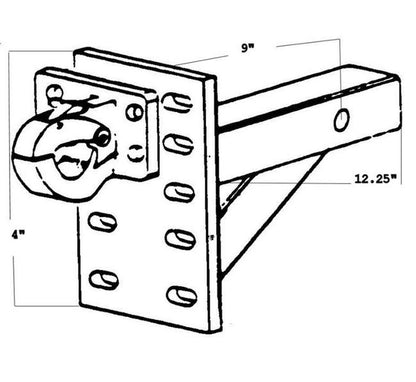 9"
12.25"
4"