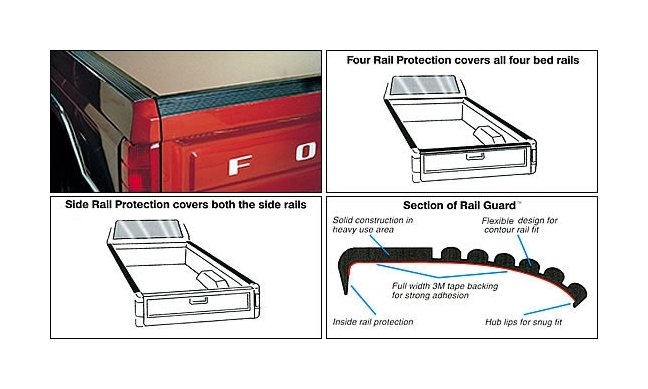 F O

Four Rail Protection covers all four bed rails

Side Rail Protection covers both the side rails

Section of Rail Guard™

Solid construction in heavy use area

Flexible design for contour rail fit

Full width 3M tape backing for strong adhesion

Inside rail protection

Hub lips for snug fit