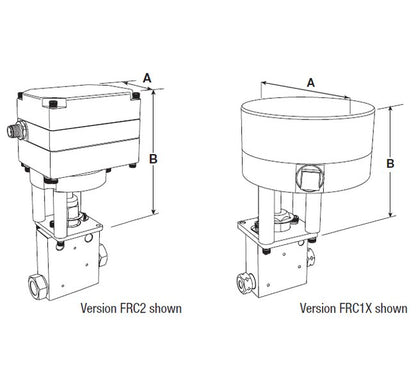 A

B

Version FRC2 shown

A

B

Version FRC1X shown