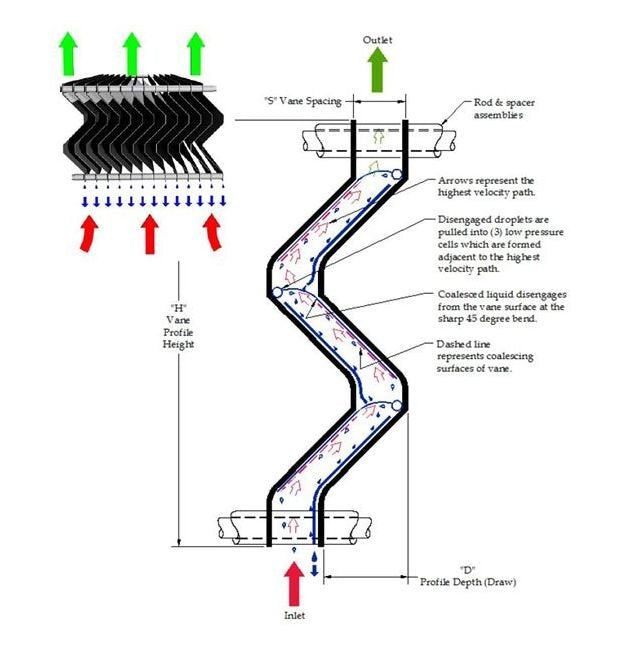 Outlet

"S" Vane Spacing

Rod & spacer assemblies

Arrows represent the highest velocity path.

Disengaged droplets are pulled into (3) low pressure cells which are formed adjacent to the highest velocity path.

Coalesced liquid disengages from the vane surface at the sharp 45 degree bend.

Dashed line represents coalescing surfaces of vane.

"H" Vane Profile Height

"D" Profile Depth (Draw)

Inlet