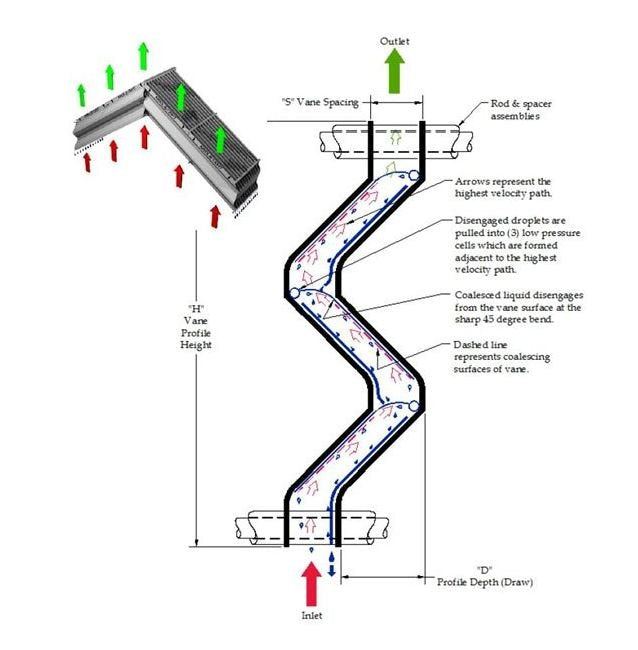 Outlet

"S" Vane Spacing

Rod & spacer assemblies

Arrows represent the highest velocity path.

Disengaged droplets are pulled into (3) low pressure cells which are formed adjacent to the highest velocity path.

Coalesced liquid disengages from the vane surface at the sharp 45 degree bend.

Dashed line represents coalescing surfaces of vane.

"H" Vane Profile Height

"D" Profile Depth (Draw)

Inlet