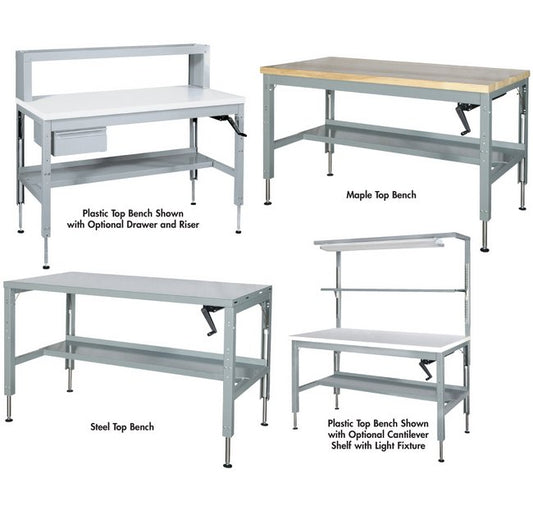 Plastic Top Bench Shown with Optional Drawer and Riser

Maple Top Bench

Steel Top Bench

Plastic Top Bench Shown with Optional Cantilever Shelf with Light Fixture