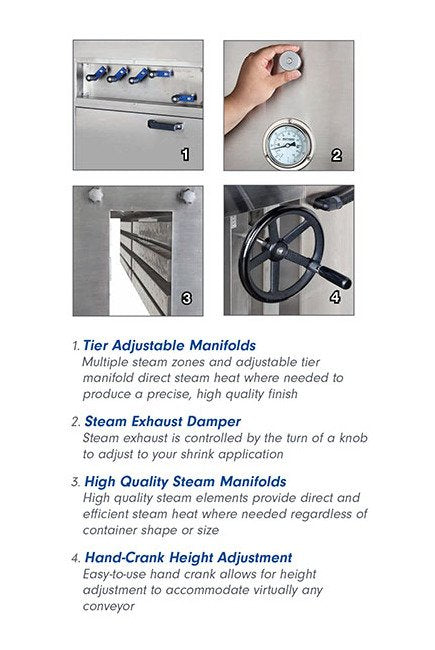 1

2

3

4

1. Tier Adjustable Manifolds
Multiple steam zones and adjustable tier manifold direct steam heat where needed to produce a precise, high quality finish

2. Steam Exhaust Damper
Steam exhaust is controlled by the turn of a knob to adjust to your shrink application

3. High Quality Steam Manifolds
High quality steam elements provide direct and efficient steam heat where needed regardless of container shape or size

4. Hand-Crank Height Adjustment
Easy-to-use hand crank allows for height adjustment to accommodate virtually any conveyor